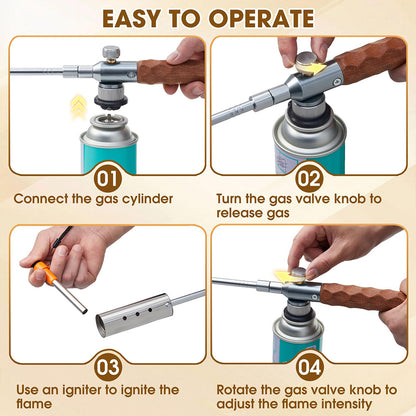 EASY TO OPERATE

01
Connect the gas cylinder

02
Turn the gas valve knob to release gas

03
Use an igniter to ignite the flame

04
Rotate the gas valve knob to adjust the flame intensity