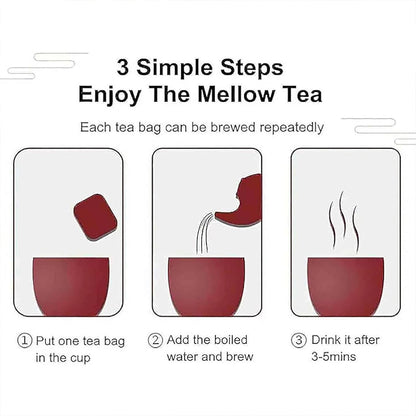 3 Simple Steps
Enjoy The Mellow Tea

Each tea bag can be brewed repeatedly

① Put one tea bag in the cup

② Add the boiled water and brew

③ Drink it after 3-5mins