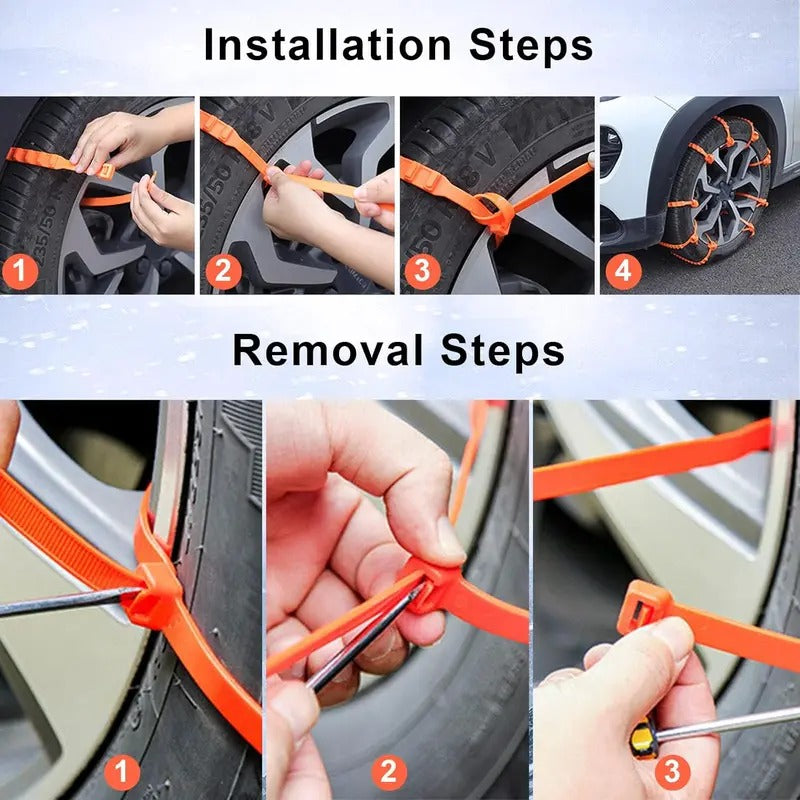 Installation Steps

1

2

3

4

Removal Steps

1

2

3