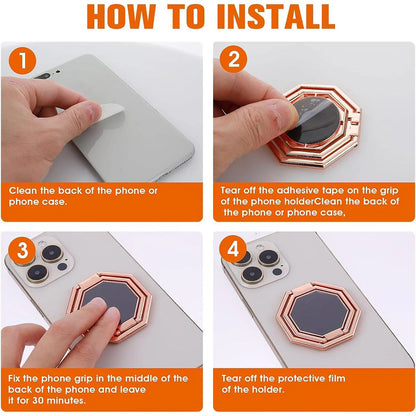 HOW TO INSTALL

1

Clean the back of the phone or phone case.

2

Tear off the adhesive tape on the grip of the phone holderClean the back of the phone or phone case,

3

Fix the phone grip in the middle of the back of the phone and leave it for 30 minutes.

4

Tear off the protective film of the holder.