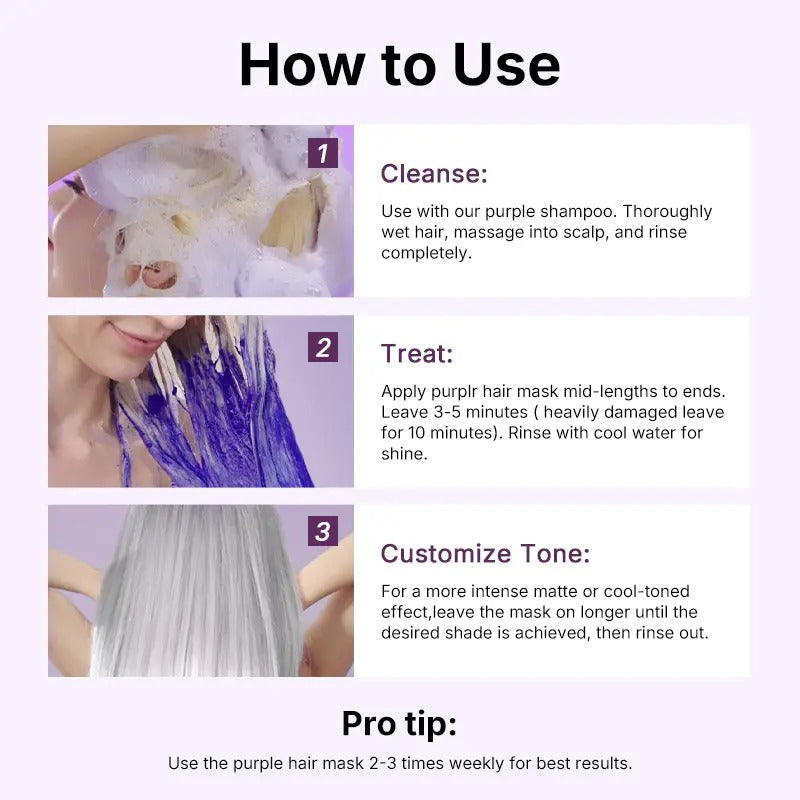 How to Use

1

Cleanse:

Use with our purple shampoo. Thoroughly wet hair, massage into scalp, and rinse completely.

2

Treat:

Apply purplr hair mask mid-lengths to ends. Leave 3-5 minutes ( heavily damaged leave for 10 minutes). Rinse with cool water for shine.

3

Customize Tone:

For a more intense matte or cool-toned effect,leave the mask on longer until the desired shade is achieved, then rinse out.

Pro tip:

Use the purple hair mask 2-3 times weekly for best results.